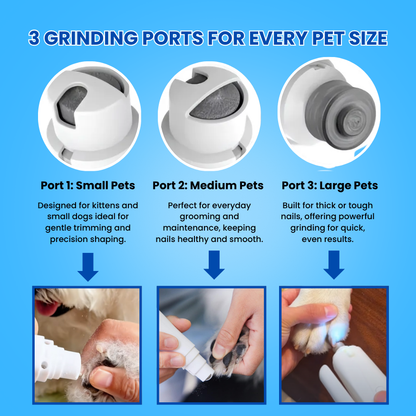 3 GRINDING PORTS FOR EVERY PET SIZE

Port 1: Small Pets

Designed for kittens and small dogs ideal for gentle trimming and precision shaping.

Port 2: Medium Pets

Perfect for everyday grooming and maintenance, keeping nails healthy and smooth.

Port 3: Large Pets

Built for thick or tough nails, offering powerful grinding for quick, even results.